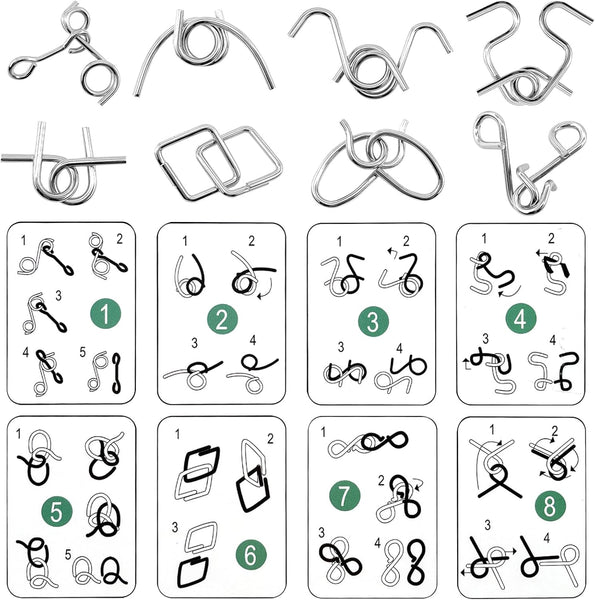 1 2 3 1 4 5

1 2 2 3 4

1 2 3 3 4

1 2 4 3 4

1 5 5

1 2 3 6

1 7 2 3 4

1 2 8 3 4