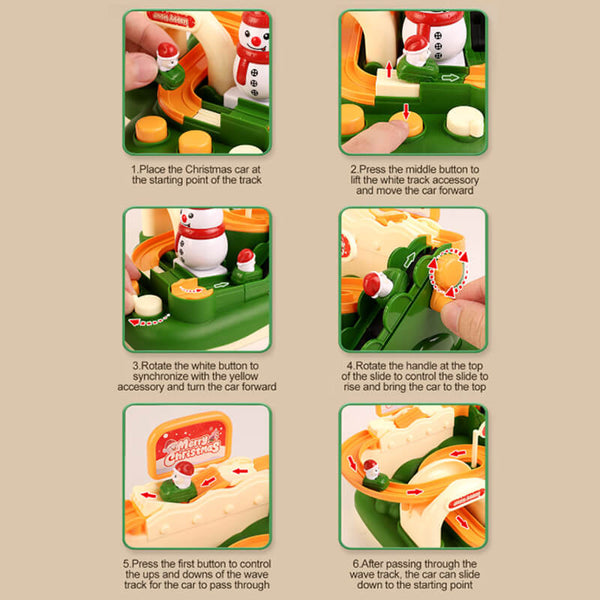 1.Place the Christmas car at the starting point of the track

2.Press the middle button to lift the white track accessory and move the car forward

3.Rotate the white button to synchronize with the yellow accessory and turn the car forward

4.Rotate the handle at the top of the slide to control the slide to rise and bring the car to the top

Merry Christmas

5.Press the first button to control the ups and downs of the wave track for the car to pass through

6.After passing through the wave track, the car can slide down to the starting point