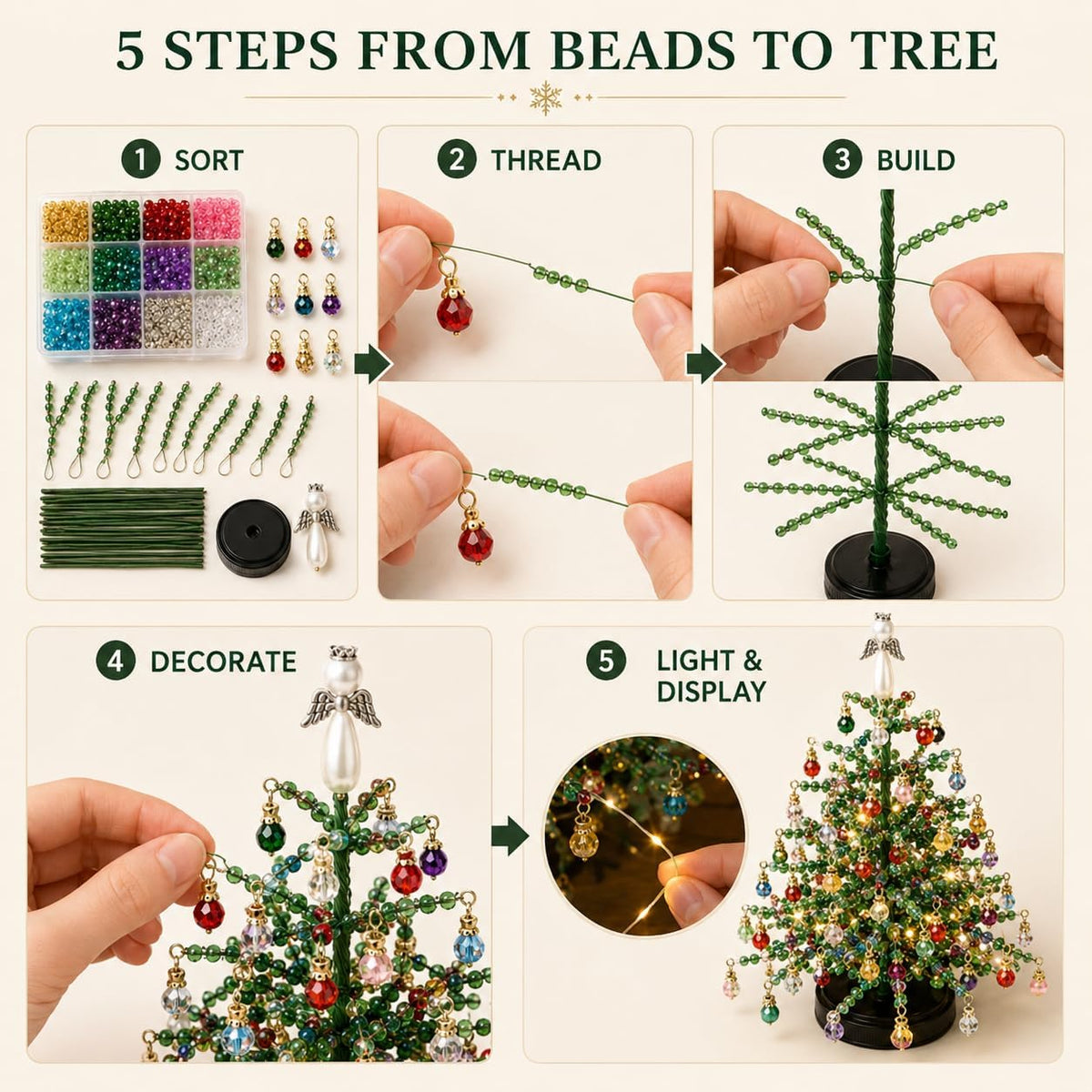 5 STEPS FROM BEADS TO TREE

1 SORT

2 THREAD

3 BUILD

4 DECORATE

5 LIGHT & DISPLAY