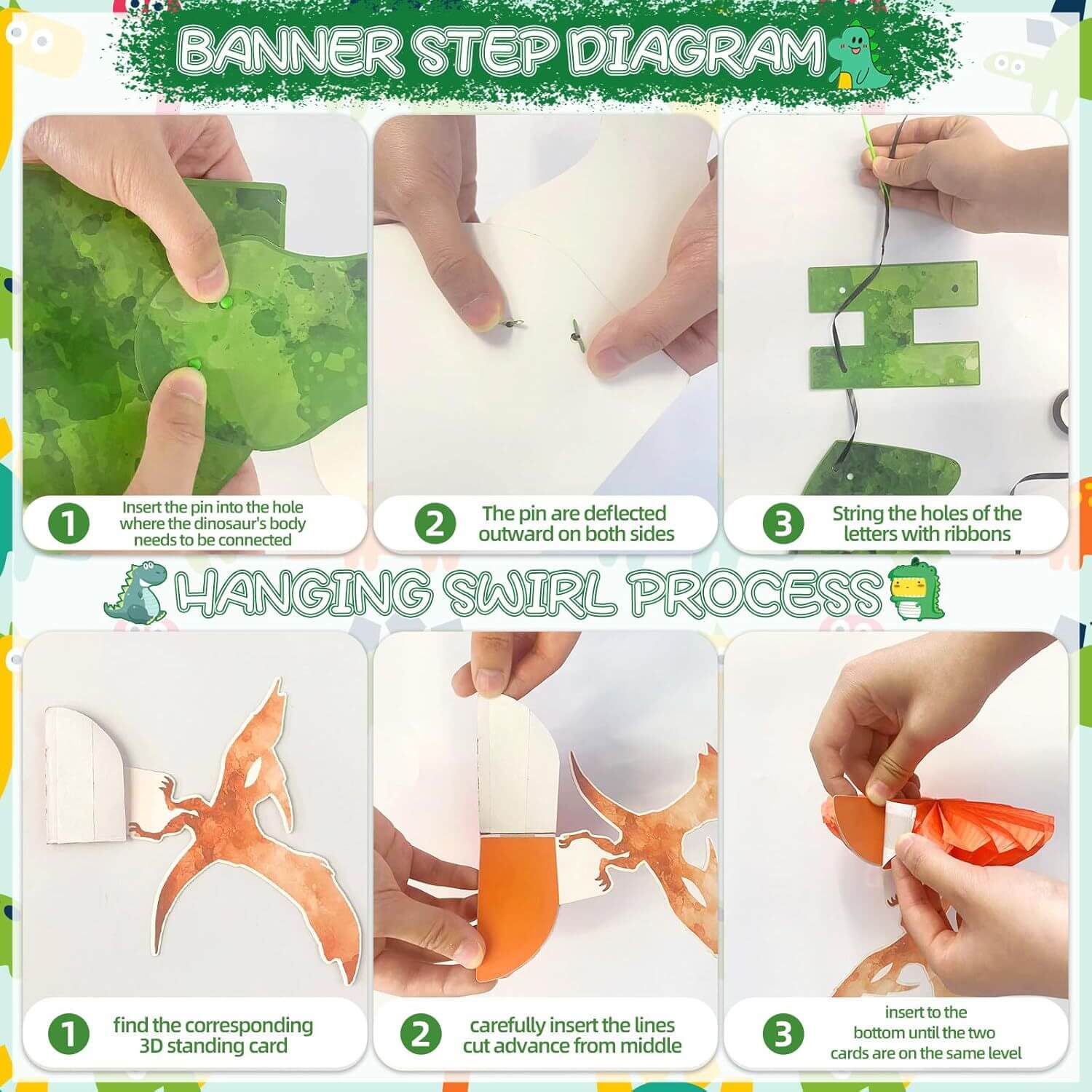 BANNER STEP DIAGRAM

1 Insert the pin into the hole where the dinosaur's body needs to be connected

2 The pin are deflected outward on both sides

3 String the holes of the letters with ribbons

HANGING SWIRL PROCESS

1 find the corresponding 3D standing card

2 carefully insert the lines cut advance from middle

3 insert to the bottom until the two cards are on the same level