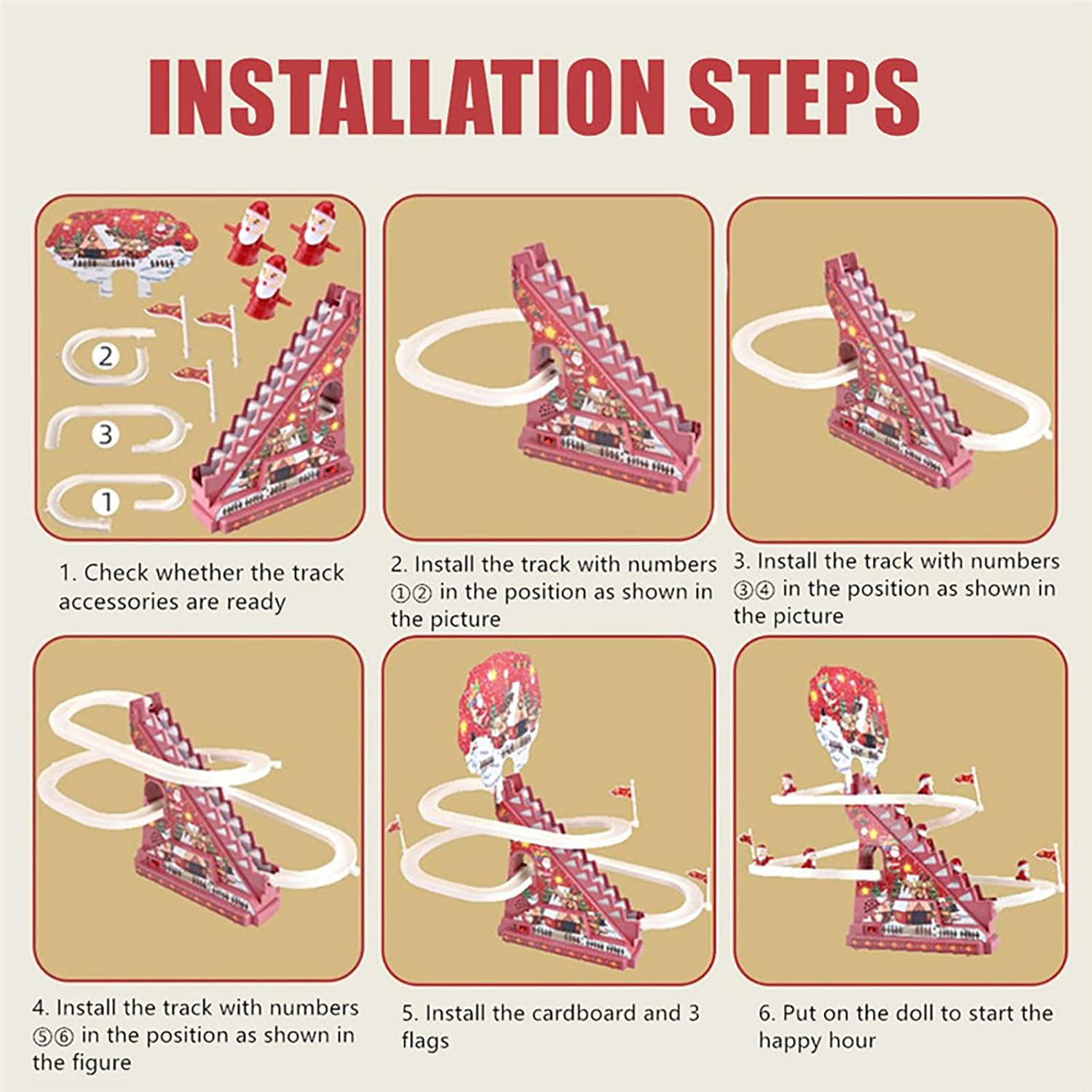 INSTALLATION STEPS

2

3

1

1. Check whether the track accessories are ready

2. Install the track with numbers ①② in the position as shown in the picture

3. Install the track with numbers ③④ in the position as shown in the picture

4. Install the track with numbers ⑤⑥ in the position as shown in the figure

5. Install the cardboard and 3 flags

6. Put on the doll to start the happy hour