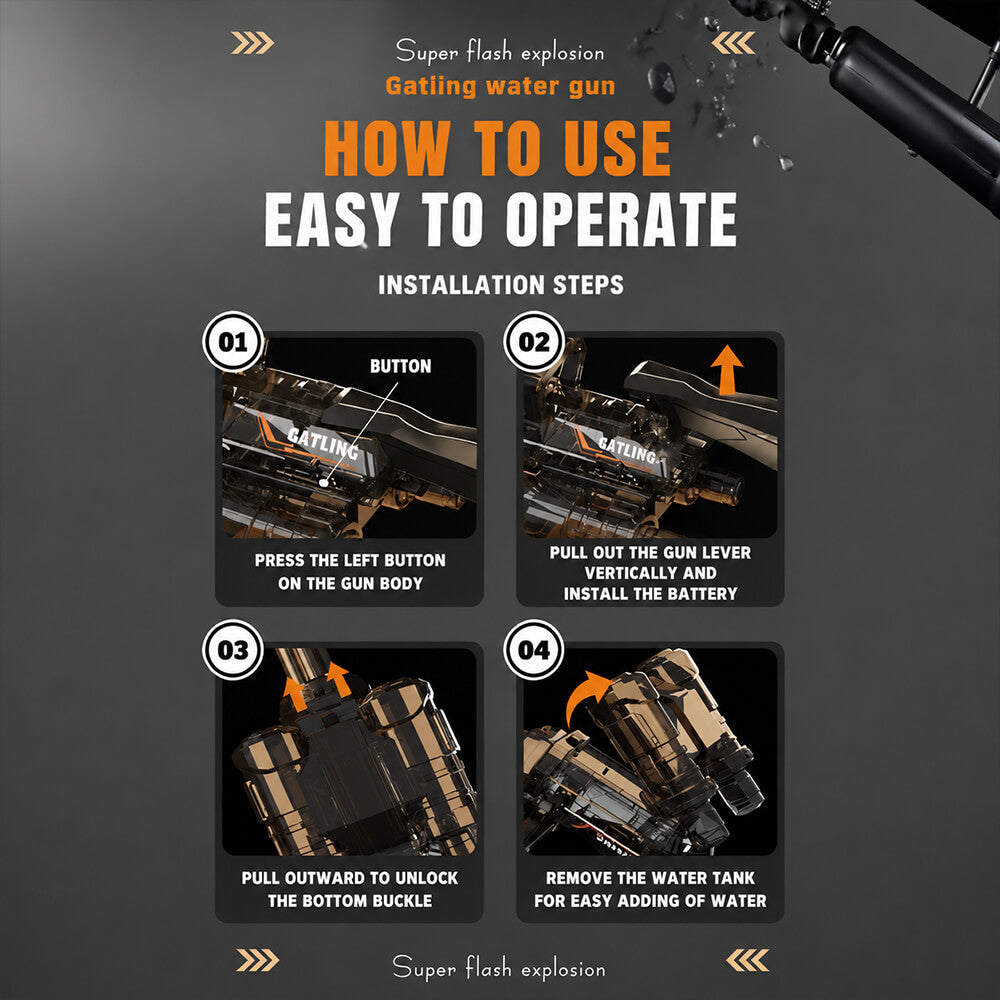 Super flash explosion
Gatling water gun
HOW TO USE
EASY TO OPERATE
INSTALLATION STEPS

01
BUTTON
GATLING
PRESS THE LEFT BUTTON ON THE GUN BODY

02
GATLING
PULL OUT THE GUN LEVER VERTICALLY AND INSTALL THE BATTERY

03
PULL OUTWARD TO UNLOCK THE BOTTOM BUCKLE

04
REMOVE THE WATER TANK FOR EASY ADDING OF WATER

Super flash explosion