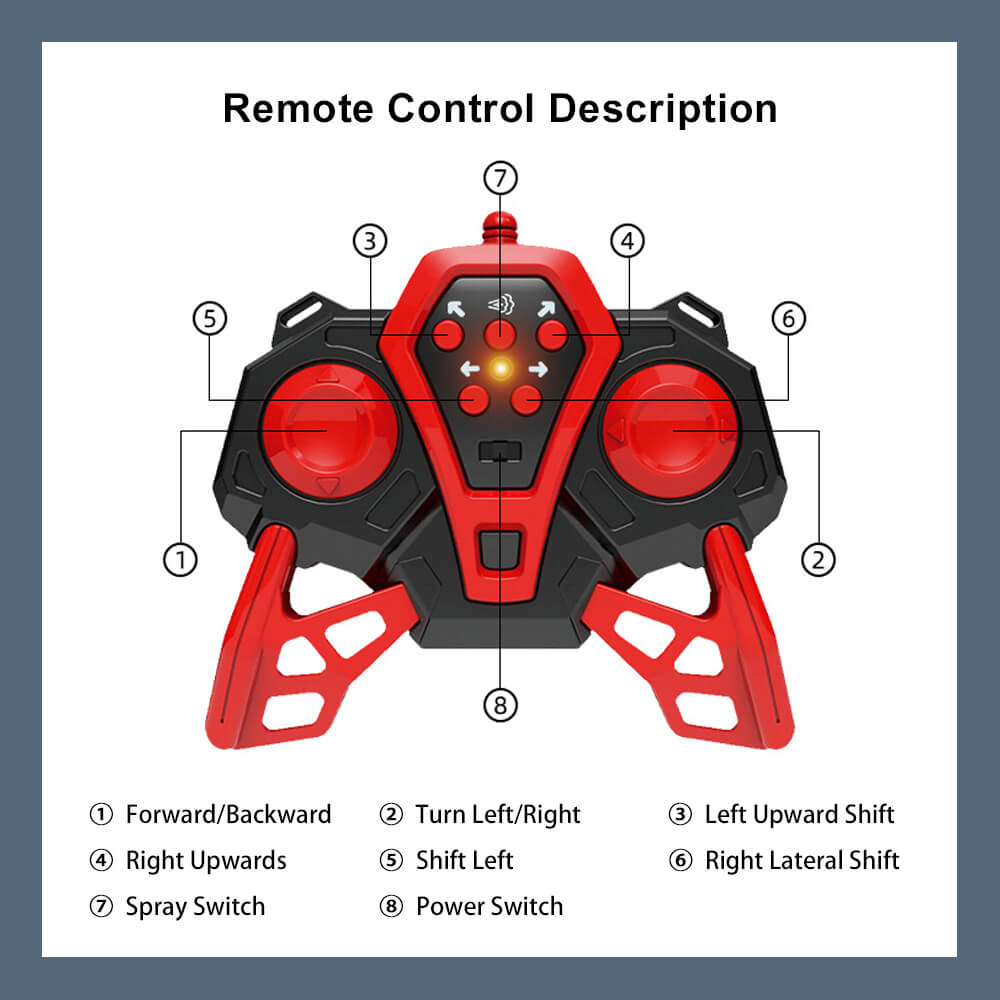 Remote Control Description

⑦ ③ ④ ⑤ ⑥ ① ② ⑧

① Forward/Backward
② Turn Left/Right
③ Left Upward Shift
④ Right Upwards
⑤ Shift Left
⑥ Right Lateral Shift
⑦ Spray Switch
⑧ Power Switch