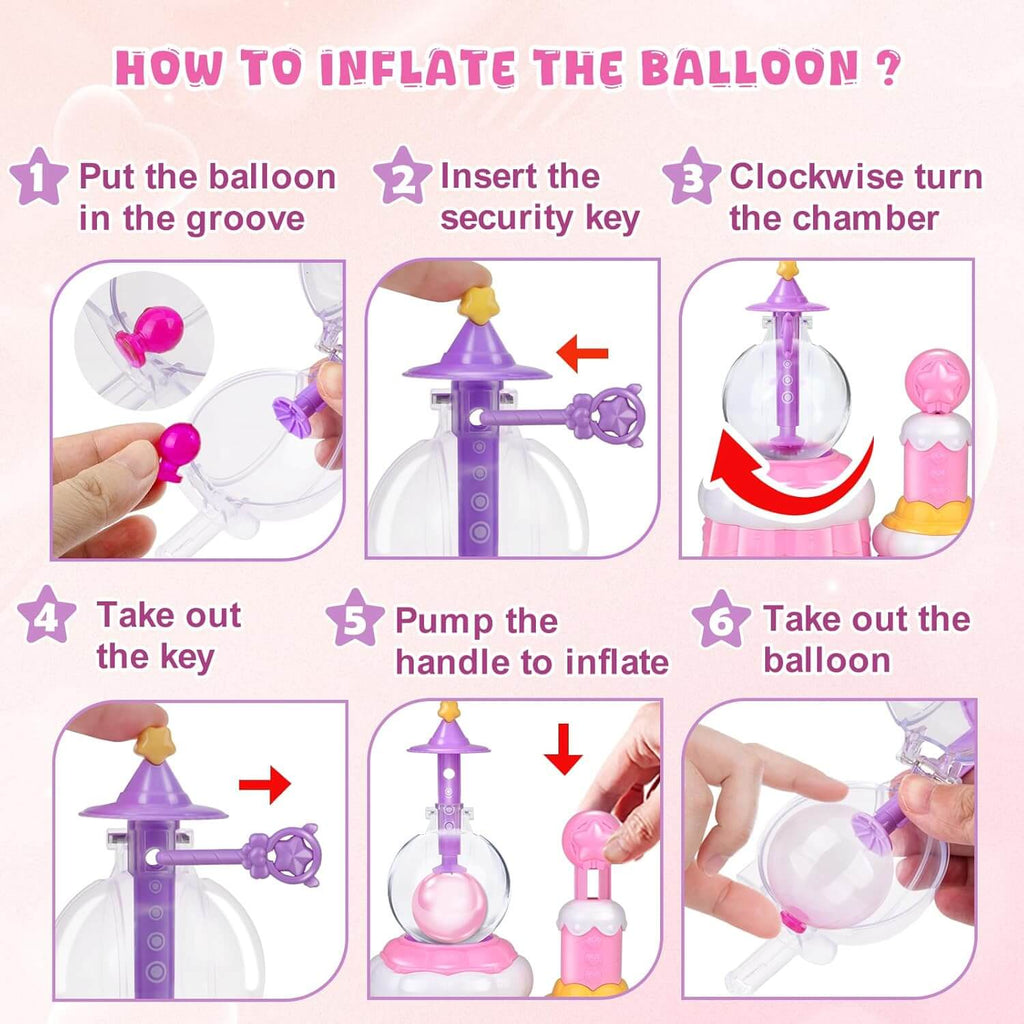 HOW TO INFLATE THE BALLOON ?

1 Put the balloon in the groove

2 Insert the security key

3 Clockwise turn the chamber

4 Take out the key

5 Pump the handle to inflate

6 Take out the balloon