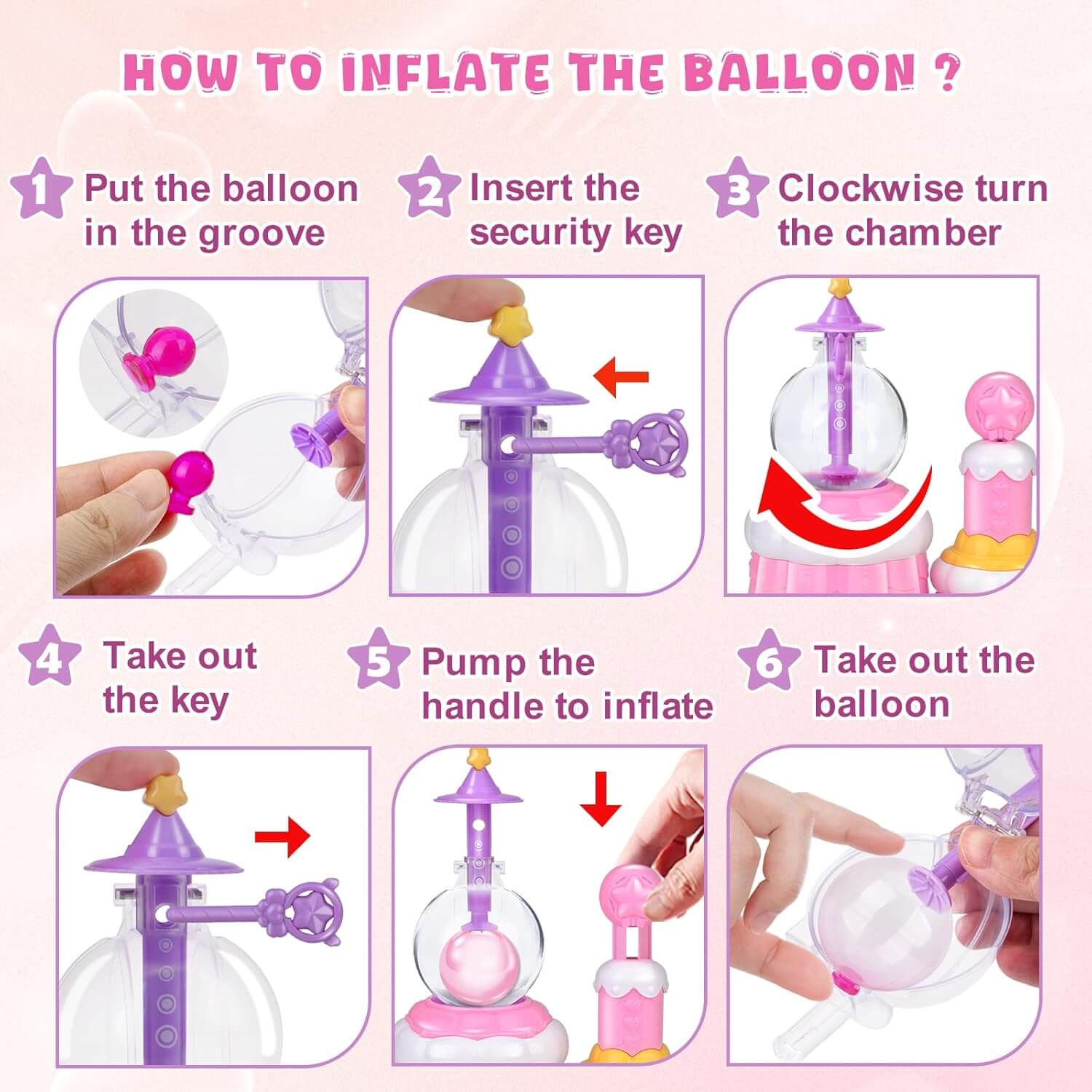 HOW TO INFLATE THE BALLOON ?

1 Put the balloon in the groove

2 Insert the security key

3 Clockwise turn the chamber

4 Take out the key

5 Pump the handle to inflate

6 Take out the balloon