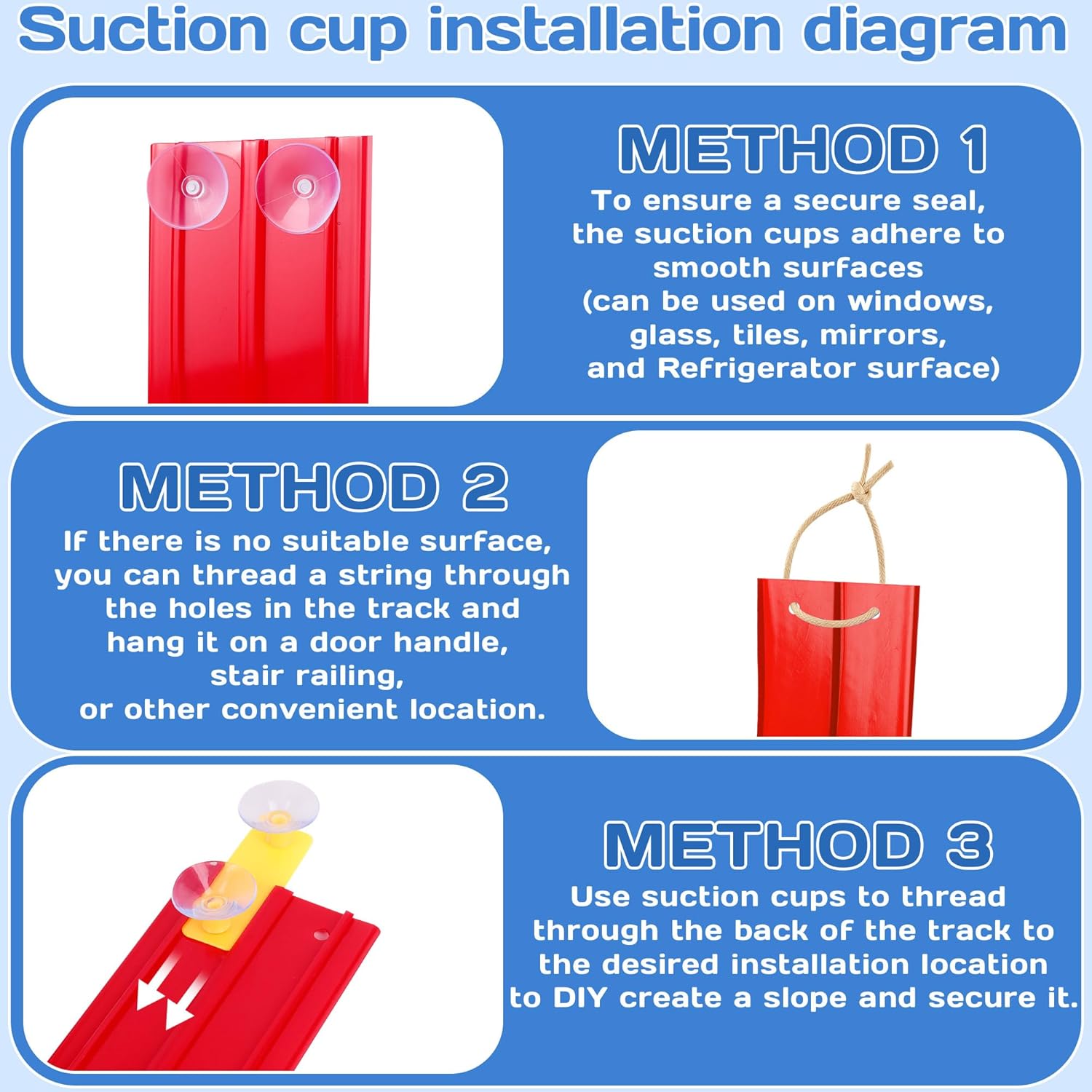 Suction cup installation diagram

METHOD 1

To ensure a secure seal, the suction cups adhere to smooth surfaces (can be used on windows, glass, tiles, mirrors, and Refrigerator surface)

METHOD 2

If there is no suitable surface, you can thread a string through the holes in the track and hang it on a door handle, stair railing, or other convenient location.

METHOD 3

Use suction cups to thread through the back of the track to the desired installation location to DIY create a slope and secure it.