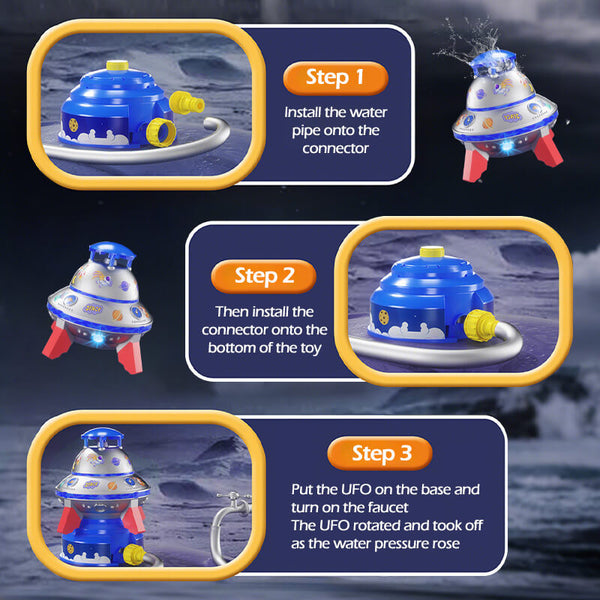 Step 1

Install the water pipe onto the connector

Step 2

Then install the connector onto the bottom of the toy

Step 3

Put the UFO on the base and turn on the faucet
The UFO rotated and took off as the water pressure rose