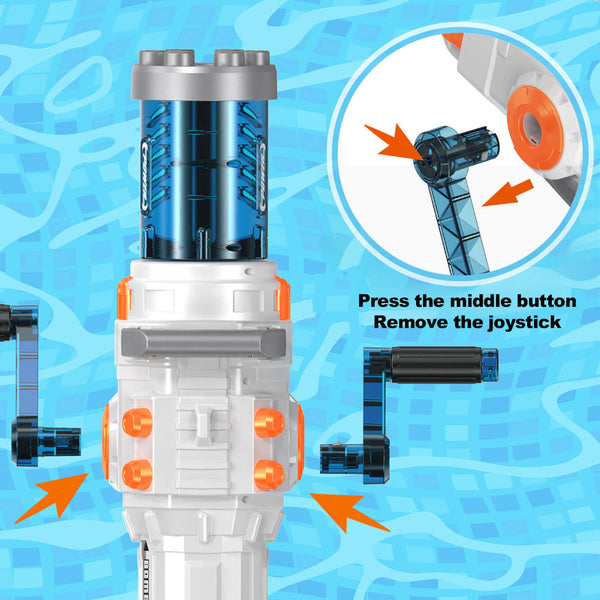 Press the middle button
Remove the joystick