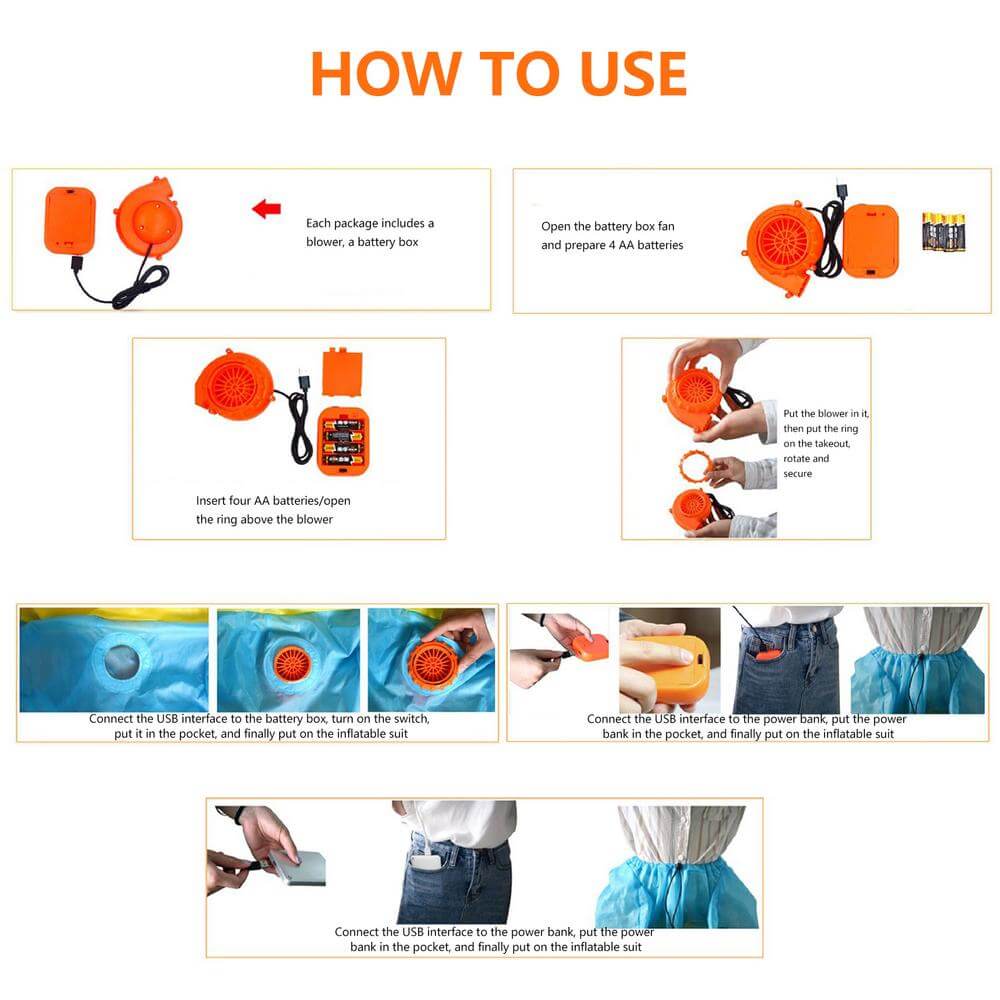 HOW TO USE

Each package includes a blower, a battery box

Open the battery box fan and prepare 4 AA batteries

Insert four AA batteries/open the ring above the blower

Put the blower in it, then put the ring on the takeout, rotate and secure

Connect the USB interface to the battery box, turn on the switch, put it in the pocket, and finally put on the inflatable suit

Connect the USB interface to the power bank, put the power bank in the pocket, and finally put on the inflatable suit

Connect the USB interface to the power bank, put the power bank in the pocket, and finally put on the inflatable suit