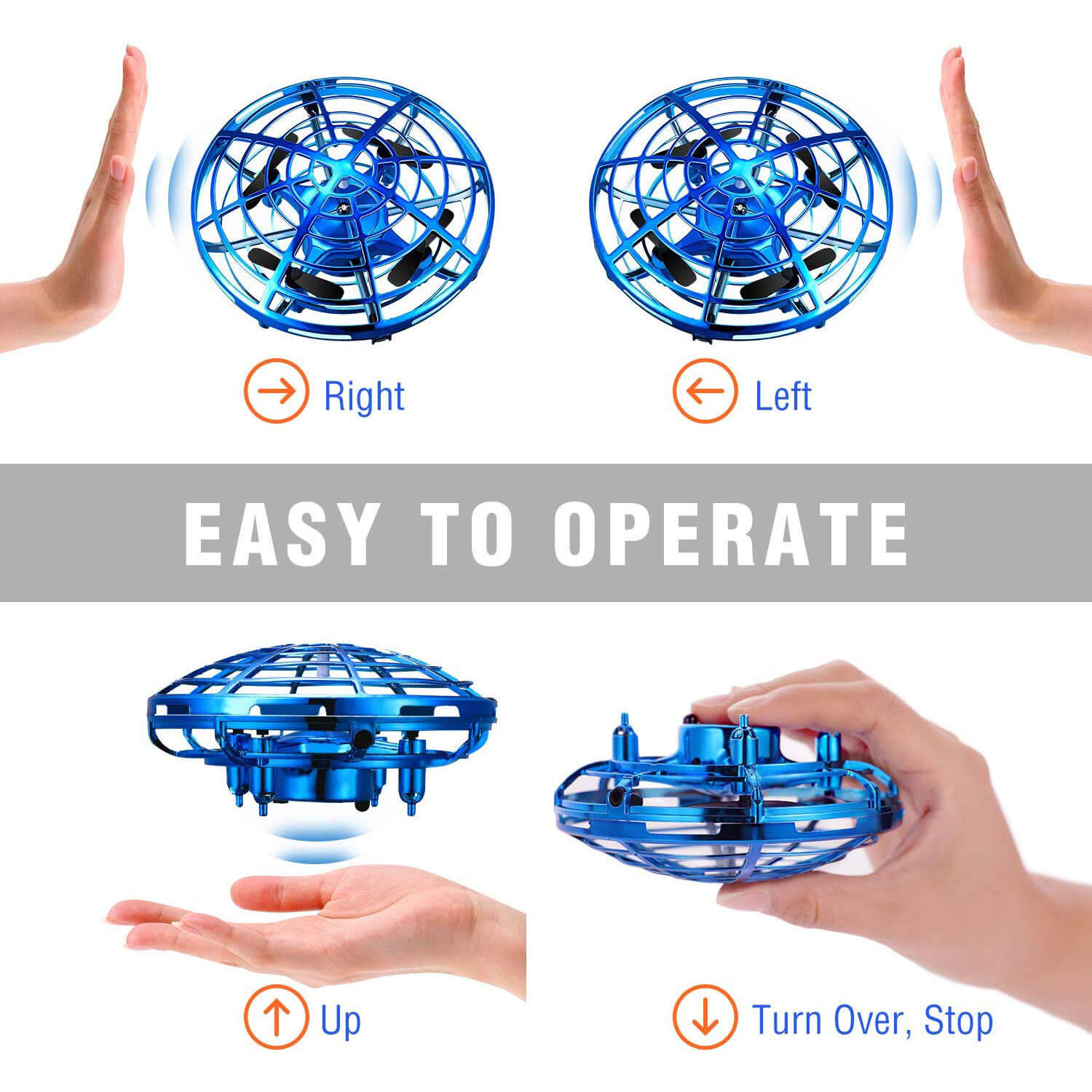 Right

Left

EASY TO OPERATE

Up

Turn Over, Stop