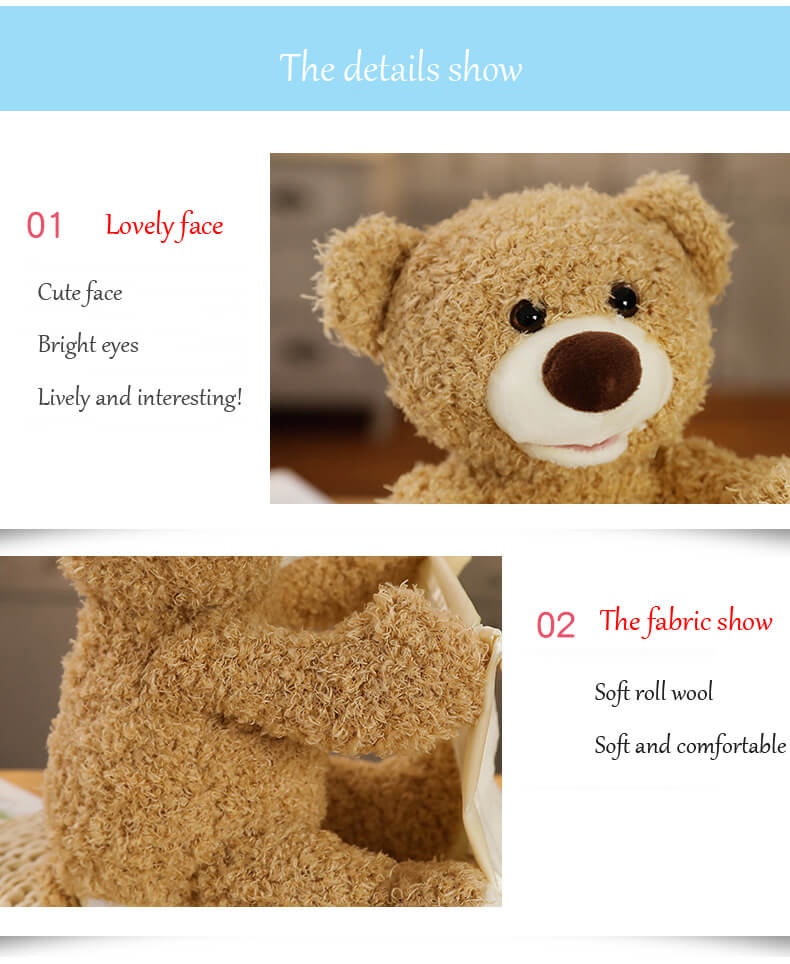 The details show

01 Lovely face

Cute face

Bright eyes

Lively and interesting!

02 The fabric show

Soft roll wool

Soft and comfortable