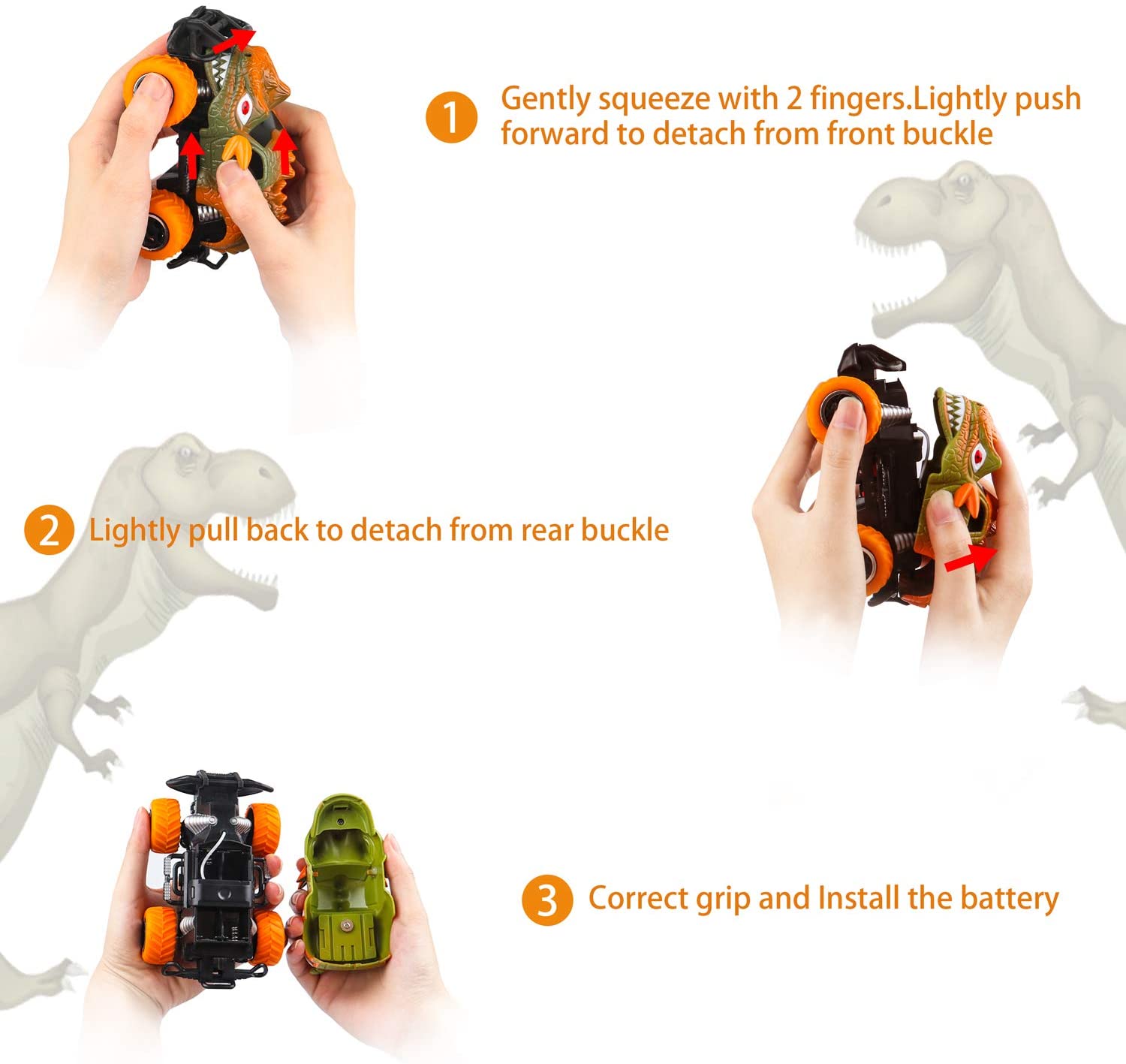 1 Gently squeeze with 2 fingers.Lightly push forward to detach from front buckle

2 Lightly pull back to detach from rear buckle

3 Correct grip and Install the battery