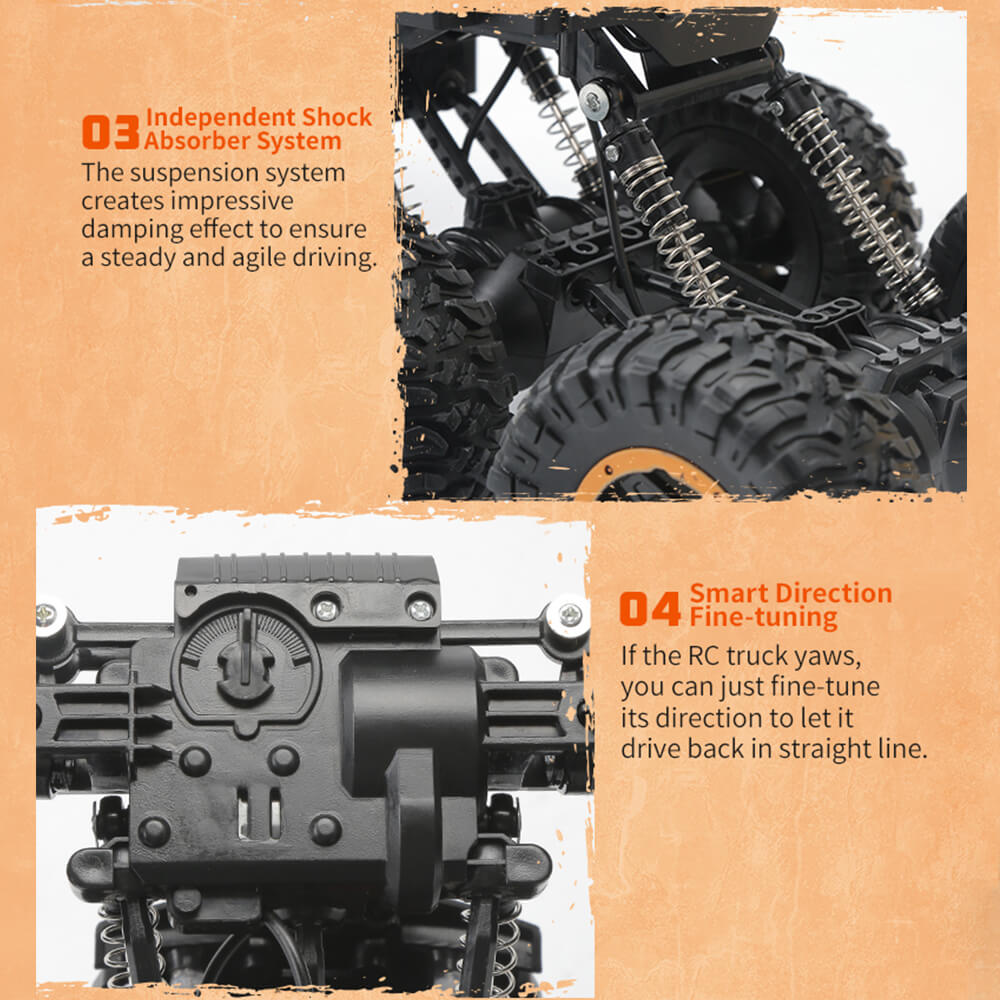 03 Independent Shock Absorber System

The suspension system creates impressive damping effect to ensure a steady and agile driving.

04 Smart Direction Fine-tuning

If the RC truck yaws, you can just fine-tune its direction to let it drive back in straight line.