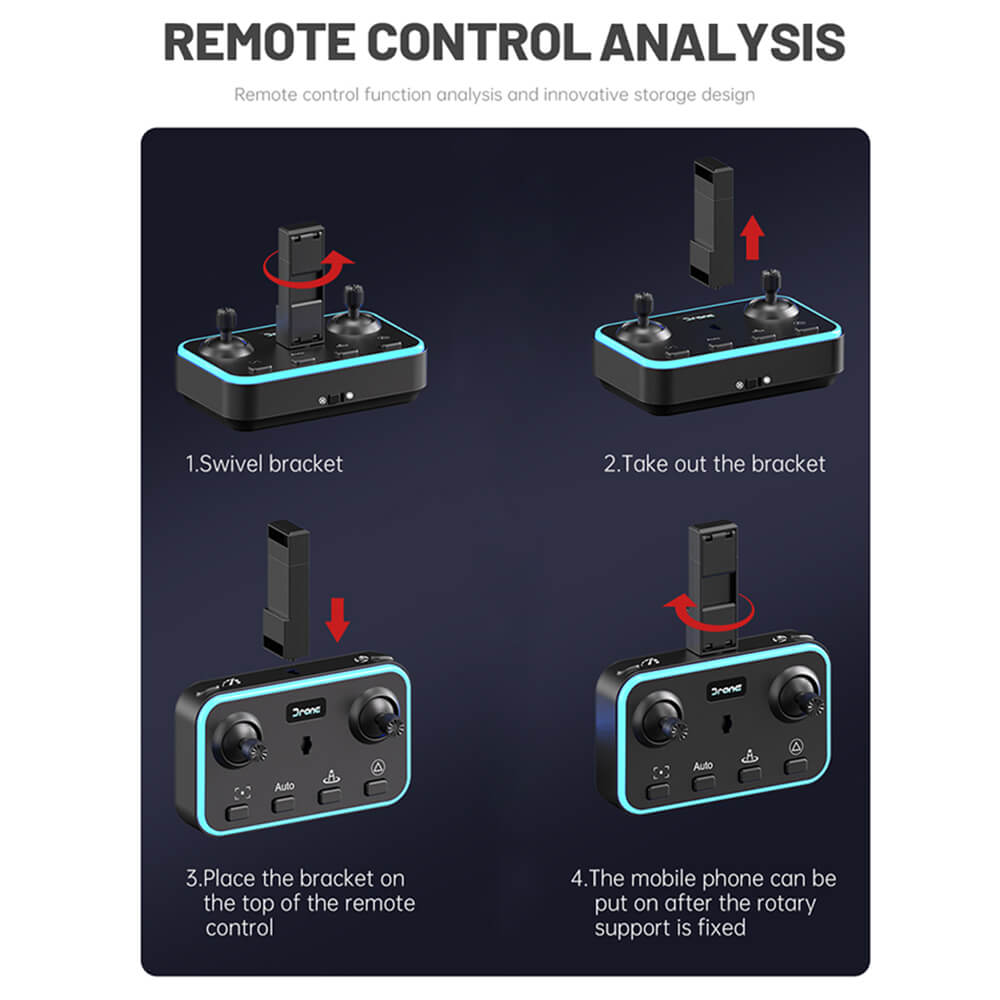 REMOTE CONTROL ANALYSIS

Remote control function analysis and innovative storage design

1.Swivel bracket

2.Take out the bracket

Drone

Auto

3.Place the bracket on the top of the remote control

Drone

Auto

4.The mobile phone can be put on after the rotary support is fixed