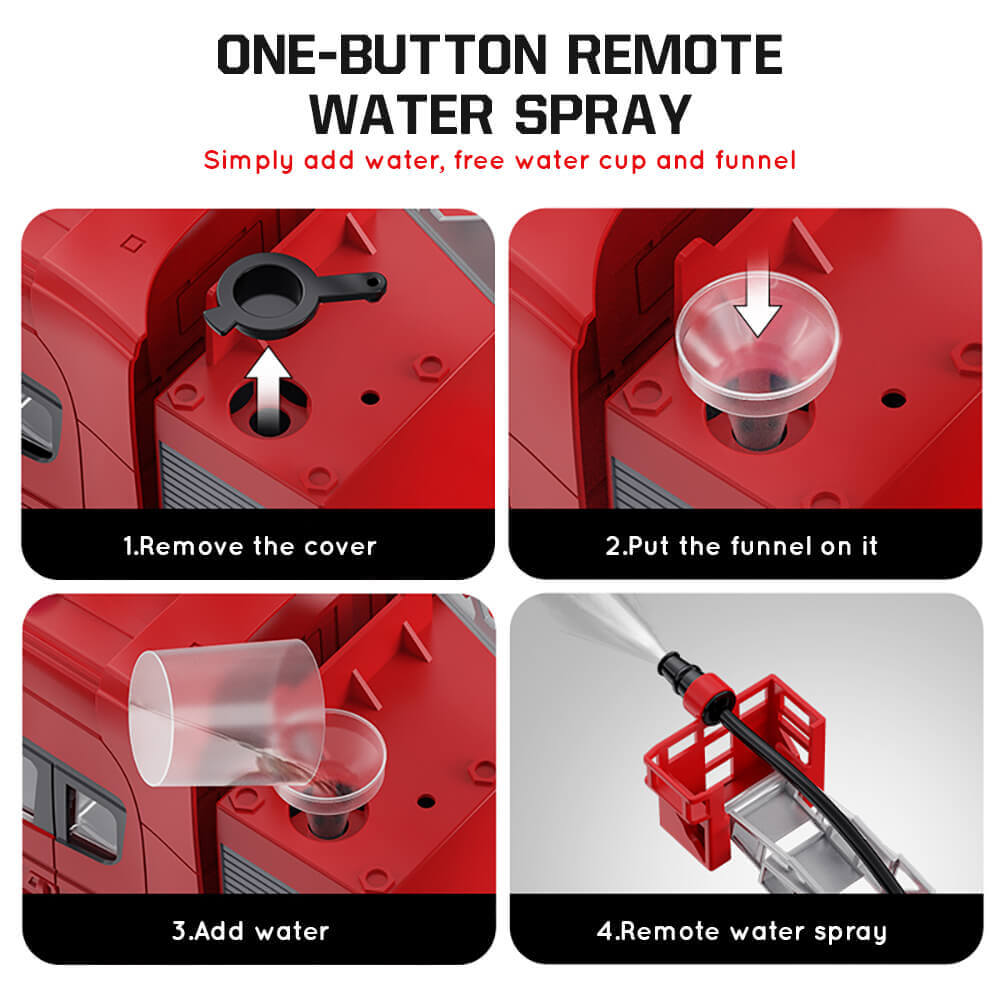 ONE-BUTTON REMOTE WATER SPRAY

Simply add water, free water cup and funnel

1.Remove the cover

2.Put the funnel on it

3.Add water

4.Remote water spray